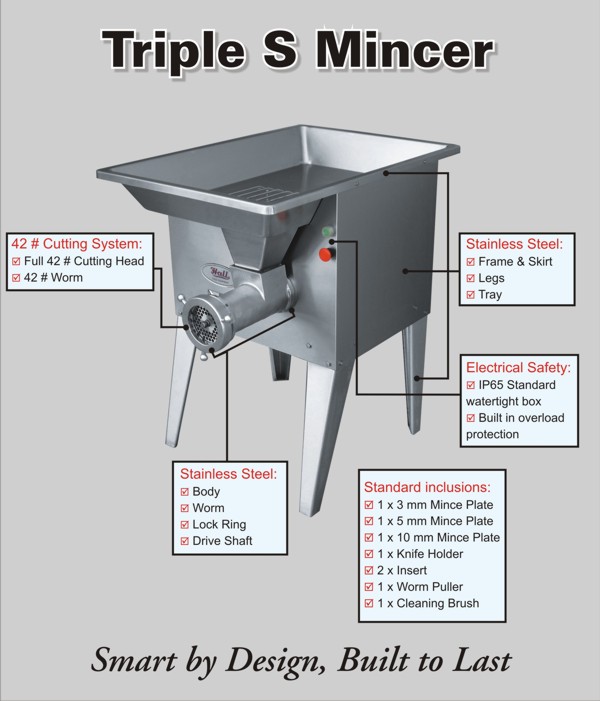 Triple S Mincer

42 # Cutting System:
☑ Full 42 # Cutting Head
☑ 42 # Worm

Hall

Stainless Steel:
☑ Frame & Skirt
☑ Legs
☑ Tray

Electrical Safety:
☑ IP65 Standard watertight box
☑ Built in overload protection

Stainless Steel:
☑ Body
☑ Worm
☑ Lock Ring
☑ Drive Shaft

Standard inclusions:
☑ 1 x 3 mm Mince Plate
☑ 1 x 5 mm Mince Plate
☑ 1 x 10 mm Mince Plate
☑ 1 x Knife Holder
☑ 2 x Insert
☑ 1 x Worm Puller
☑ 1 x Cleaning Brush

Smart by Design, Built to Last